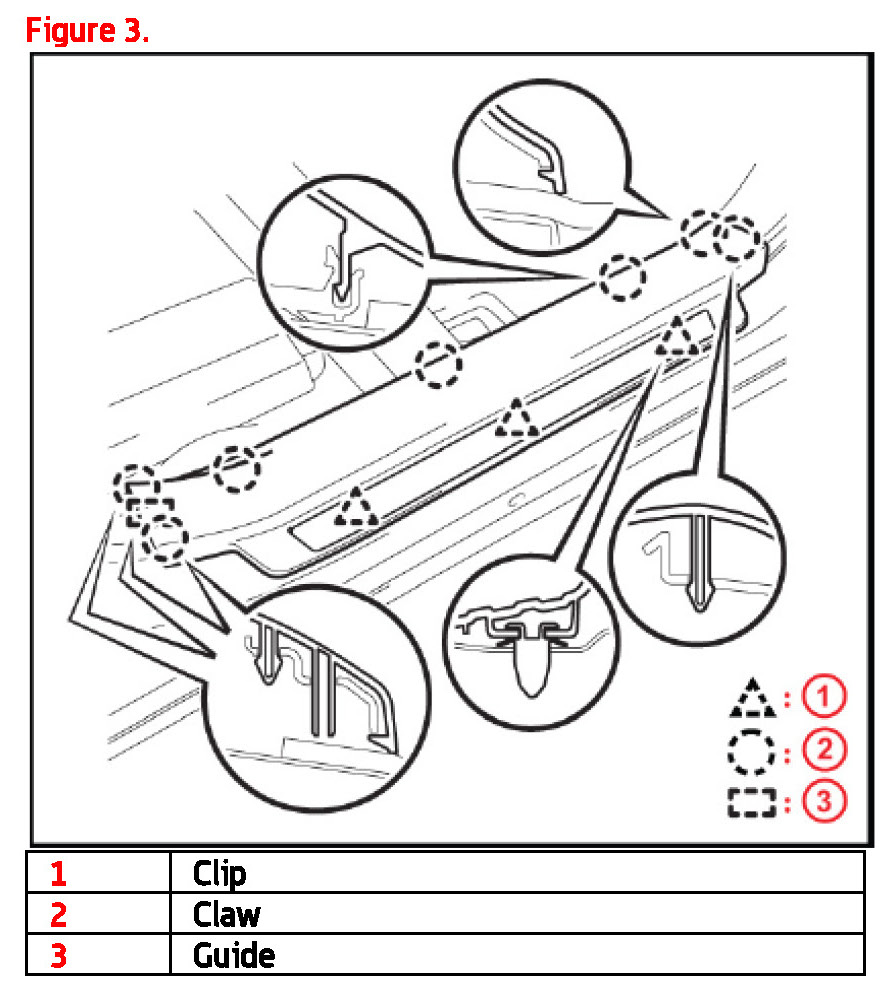 Figure 3.

: 1
: 2
: 3

| 1 | Clip |
|---|---|
| 2 | Claw |
| 3 | Guide |