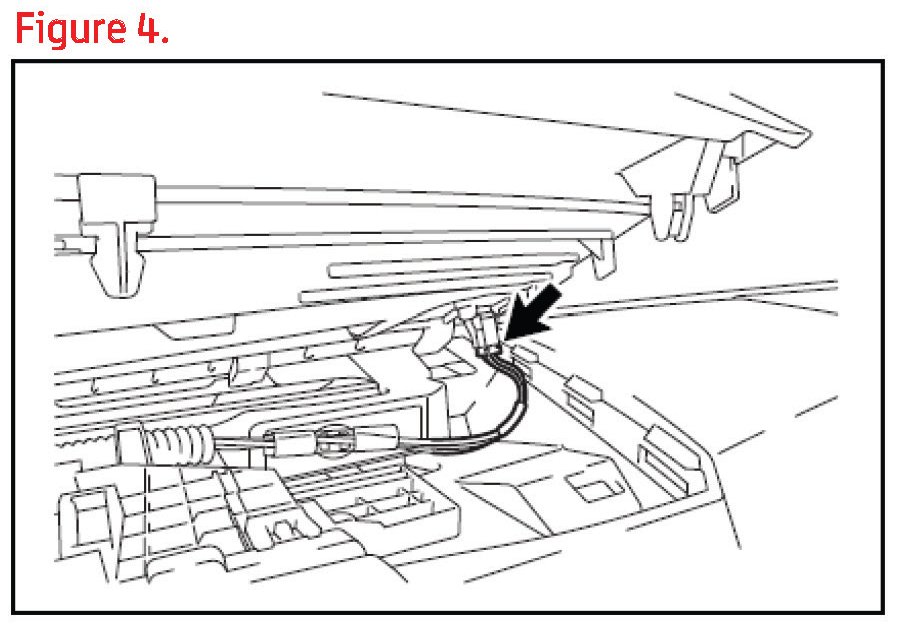 Figure 4.