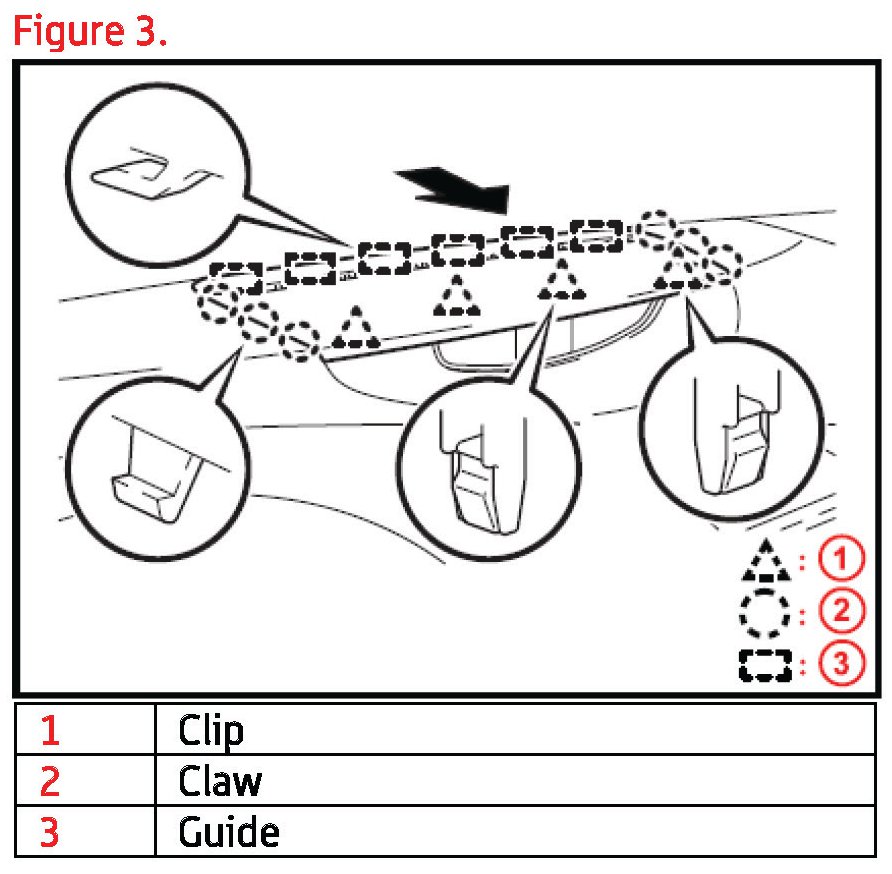 Figure 3.

: 1
: 2
: 3

| 1 | Clip |
|---|---|
| 2 | Claw |
| 3 | Guide |