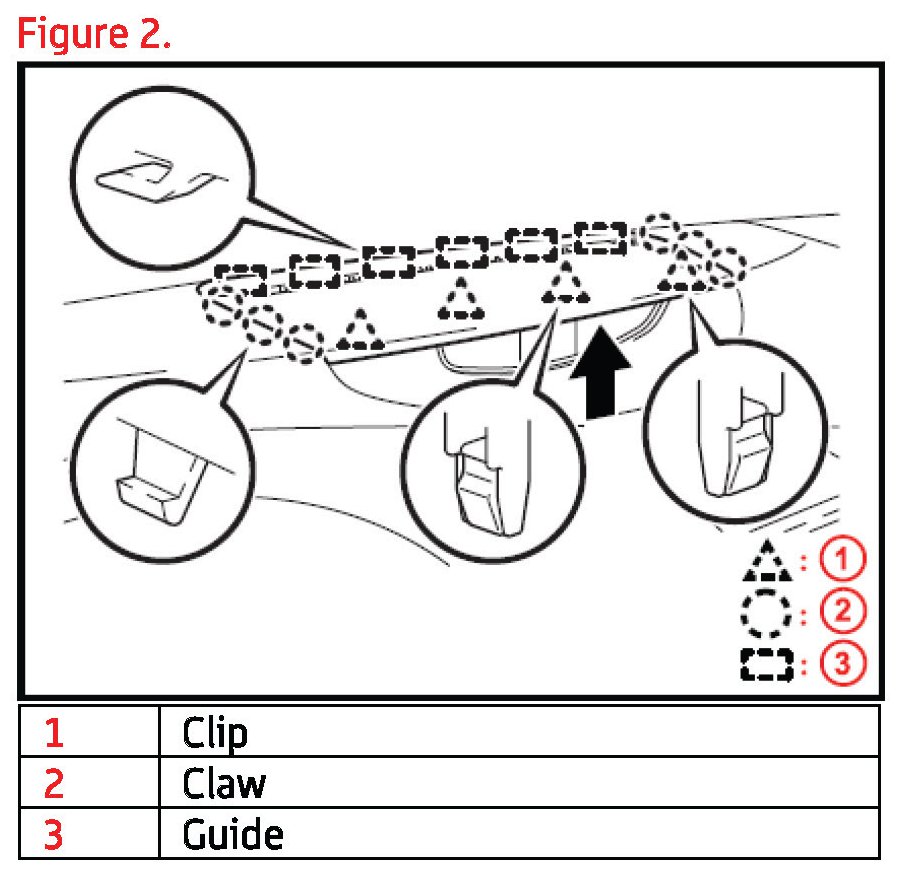 Figure 2.

: 1
: 2
: 3

| 1 | Clip |
|---|---|
| 2 | Claw |
| 3 | Guide |