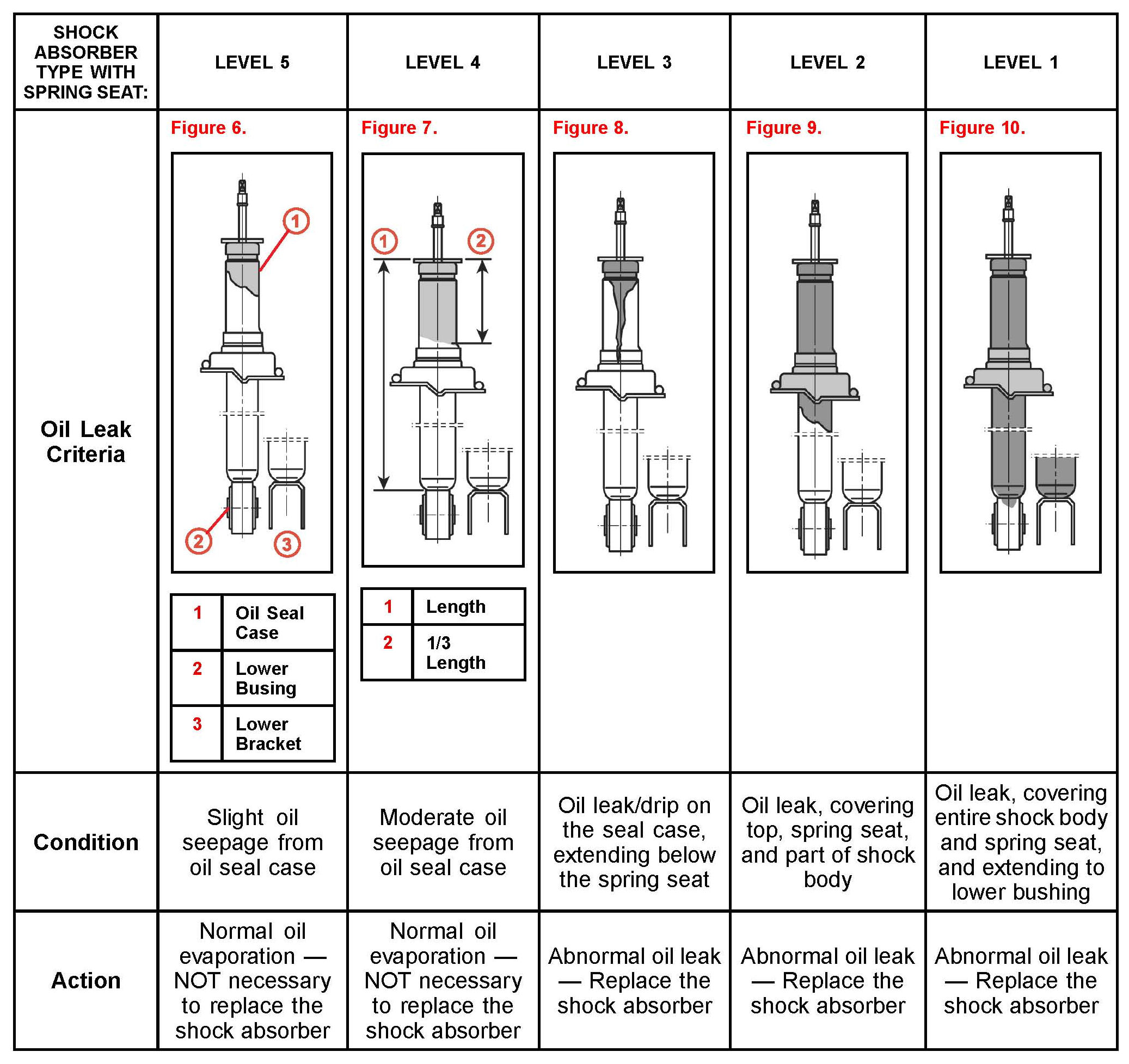 | SHOCK ABSORBER TYPE WITH SPRING SEAT: | LEVEL 5 | LEVEL 4 | LEVEL 3 | LEVEL 2 | LEVEL 1 |
|---|---|---|---|---|---|
| Oil Leak Criteria | Figure 6. ① ② ③ | Figure 7. ① ② | Figure 8. | Figure 9. | Figure 10. |
| Condition | Slight oil seepage from oil seal case | Moderate oil seepage from oil seal case | Oil leak/drip on the seal case, extending below the spring seat | Oil leak, covering top, spring seat, and part of shock body | Oil leak, covering entire shock body and spring seat, and extending to lower bushing |
| Action | Normal oil evaporation — NOT necessary to replace the shock absorber | Normal oil evaporation — NOT necessary to replace the shock absorber | Abnormal oil leak — Replace the shock absorber | Abnormal oil leak — Replace the shock absorber | Abnormal oil leak — Replace the shock absorber |

| 1 | Oil Seal Case |
|---|---|
| 2 | Lower Busing |
| 3 | Lower Bracket |

| 1 | Length |
|---|---|
| 2 | 1/3 Length |