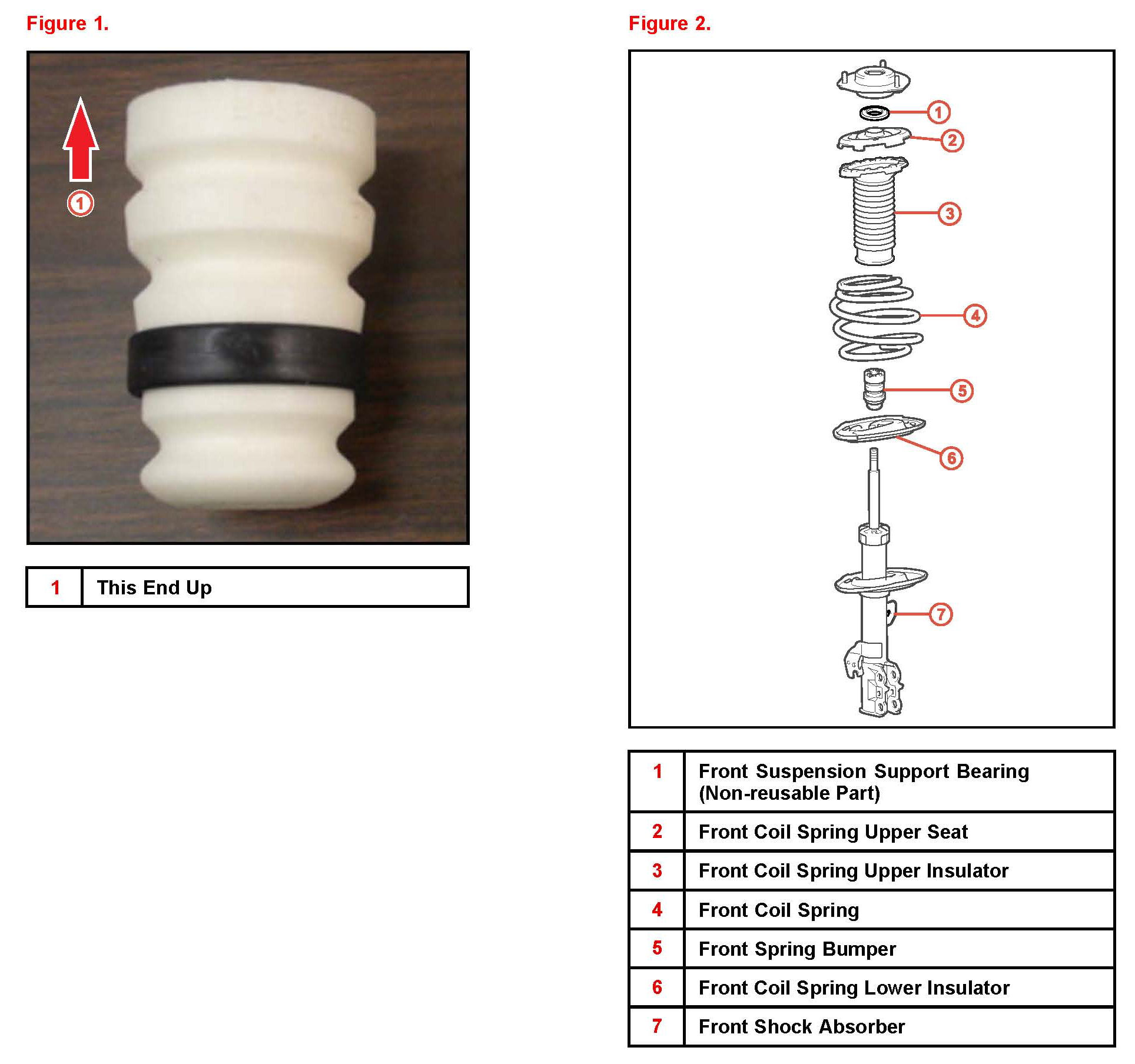 Figure 1.

1

| 1 | This End Up |
|---|---|

Figure 2.

1
2
3
4
5
6
7

| 1 | Front Suspension Support Bearing (Non-reusable Part) |
|---|---|
| 2 | Front Coil Spring Upper Seat |
| 3 | Front Coil Spring Upper Insulator |
| 4 | Front Coil Spring |
| 5 | Front Spring Bumper |
| 6 | Front Coil Spring Lower Insulator |
| 7 | Front Shock Absorber |