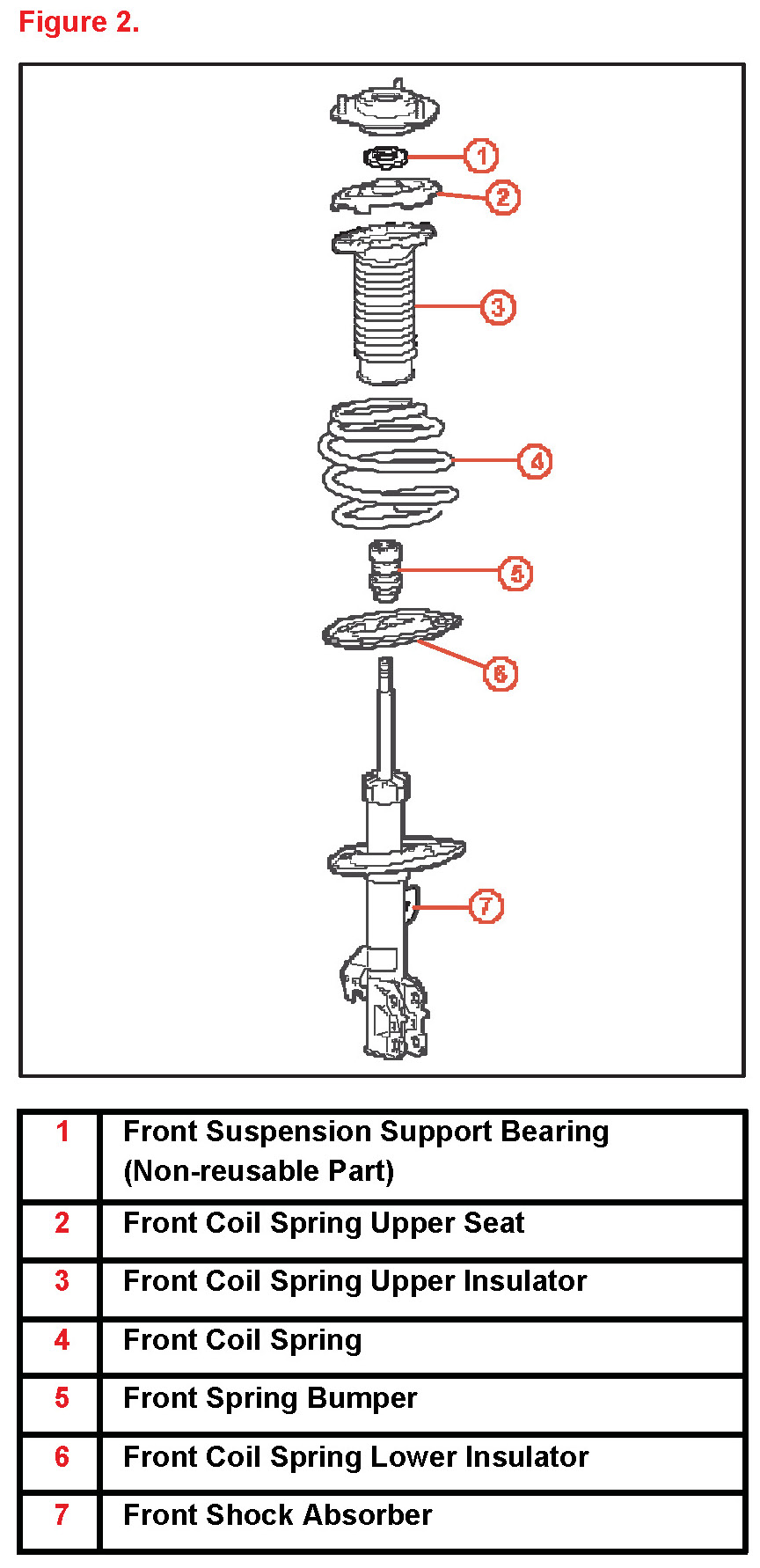 Figure 2.

1
2
3
4
5
6
7

| 1 | Front Suspension Support Bearing (Non-reusable Part) |
|---|---|
| 2 | Front Coil Spring Upper Seat |
| 3 | Front Coil Spring Upper Insulator |
| 4 | Front Coil Spring |
| 5 | Front Spring Bumper |
| 6 | Front Coil Spring Lower Insulator |
| 7 | Front Shock Absorber |