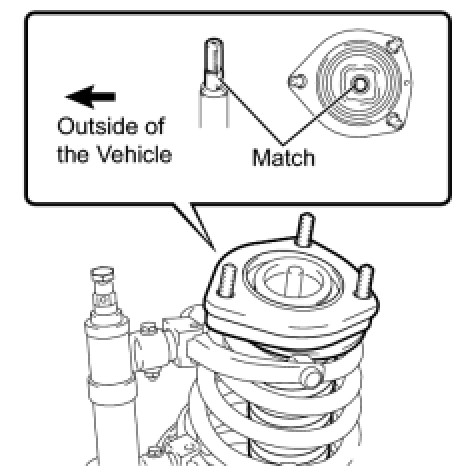 Outside of the Vehicle

Match