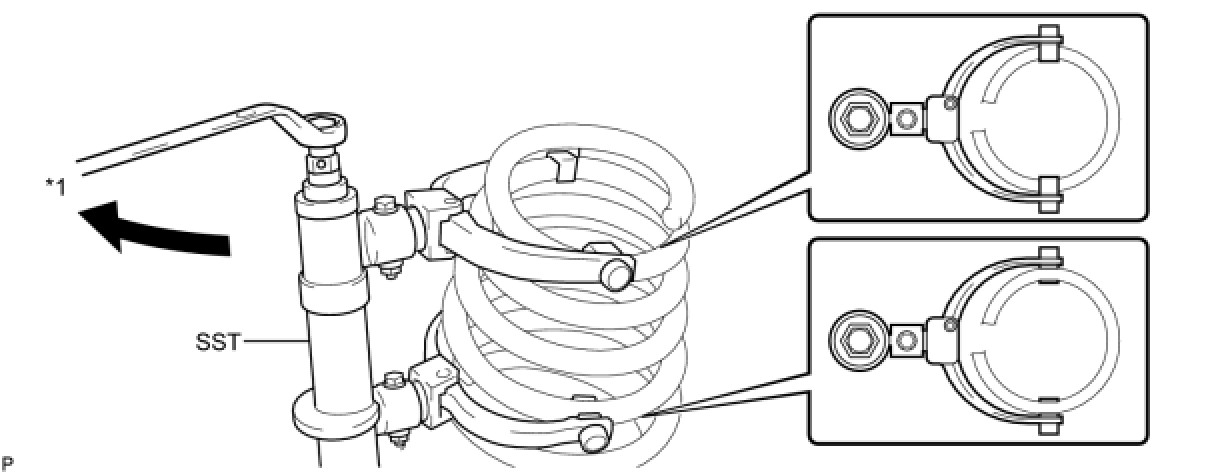 *1

SST

P