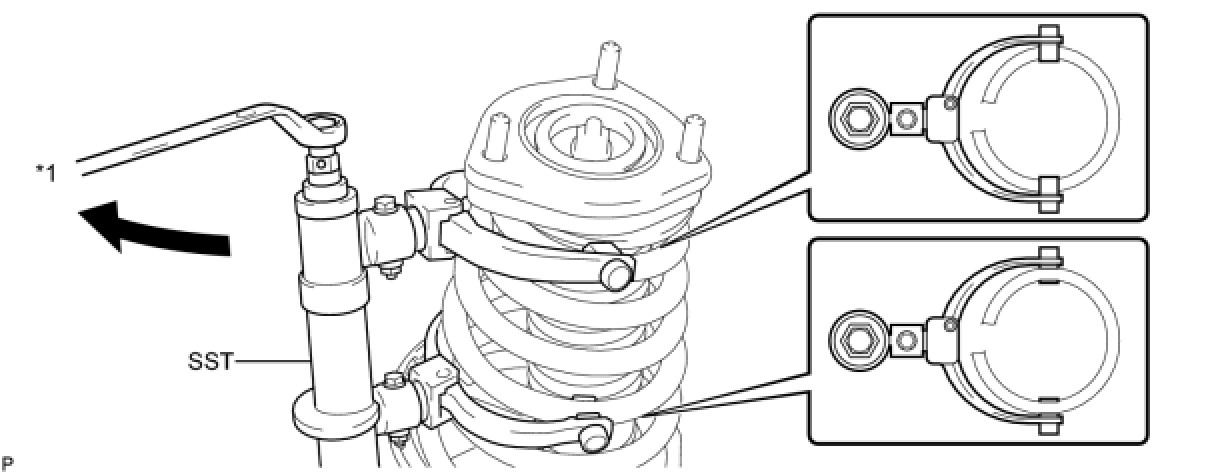 *1

SST

P