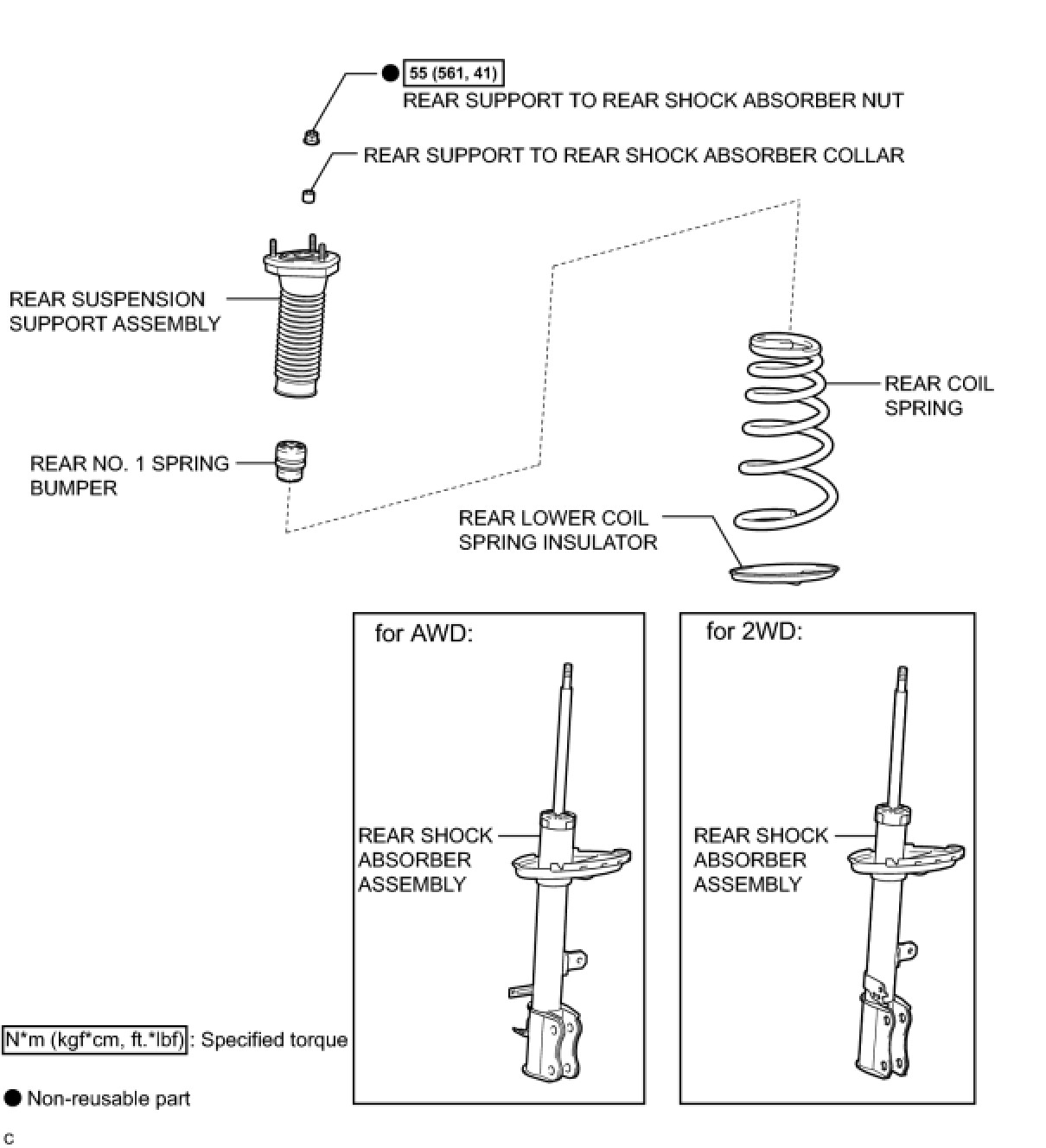 ● 55 (561, 41)
REAR SUPPORT TO REAR SHOCK ABSORBER NUT

REAR SUPPORT TO REAR SHOCK ABSORBER COLLAR

REAR SUSPENSION SUPPORT ASSEMBLY

REAR COIL SPRING

REAR NO. 1 SPRING BUMPER

REAR LOWER COIL SPRING INSULATOR

for AWD:

REAR SHOCK ABSORBER ASSEMBLY

for 2WD:

REAR SHOCK ABSORBER ASSEMBLY

N*m (kgf*cm, ft.*lbf) : Specified torque

● Non-reusable part

C