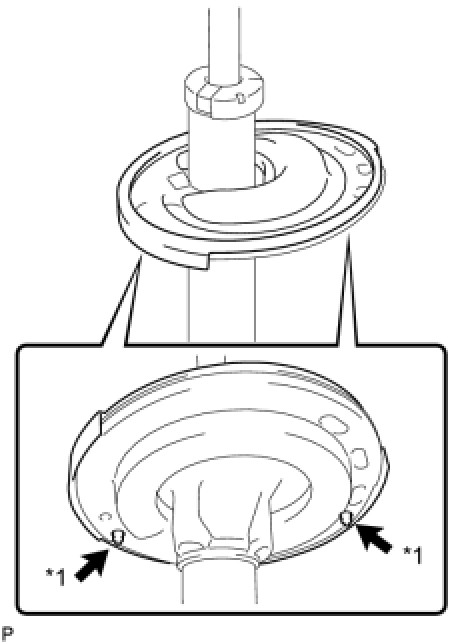 *1

*1

P