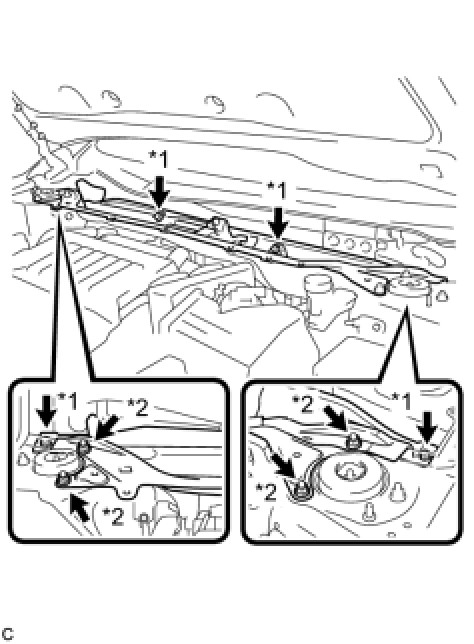 *1
*1
*1
*2
*2
*2
*1
*2
C