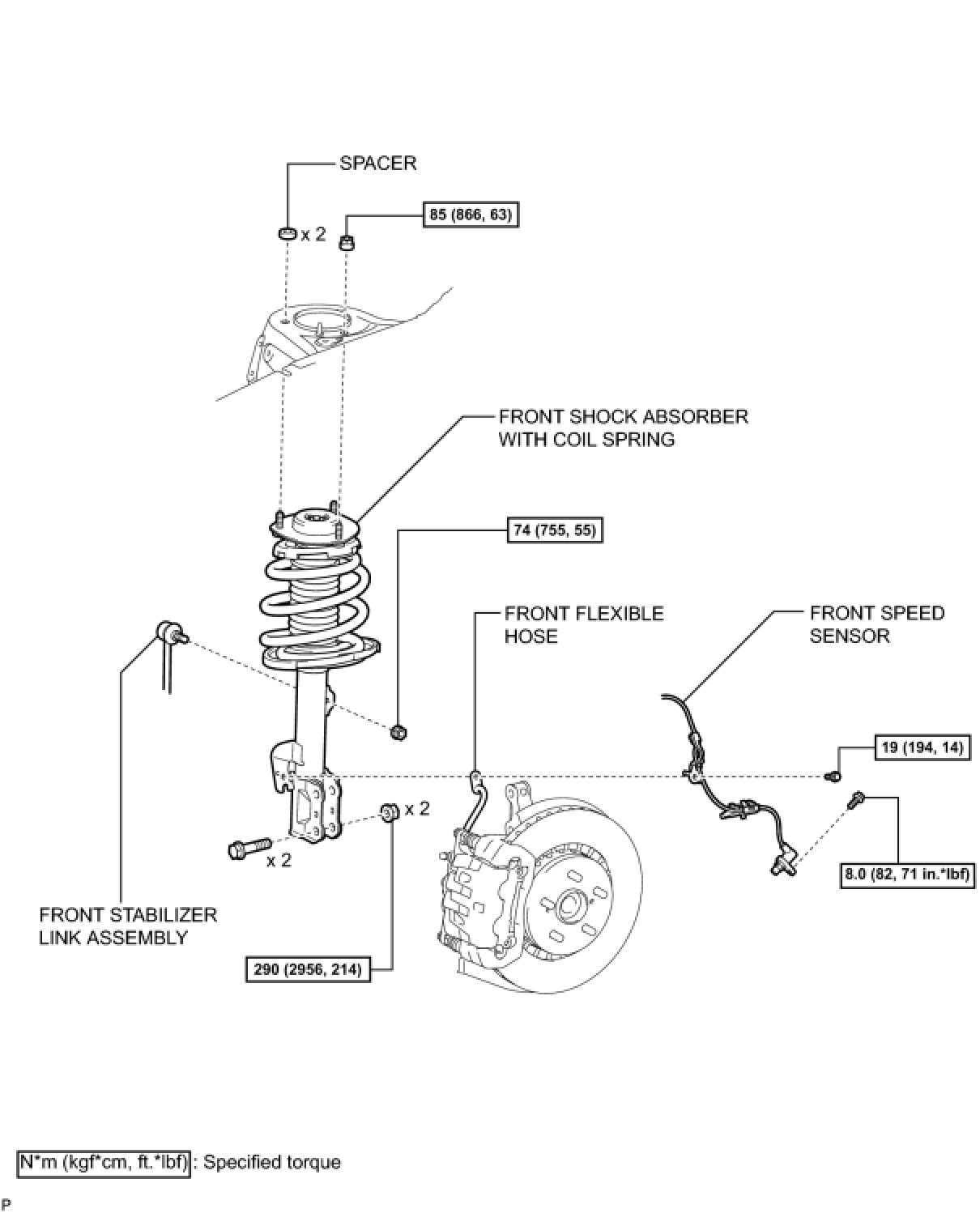 SPACER

x 2

85 (866, 63)

FRONT SHOCK ABSORBER WITH COIL SPRING

74 (755, 55)

FRONT FLEXIBLE HOSE

FRONT SPEED SENSOR

19 (194, 14)

x 2

x 2

8.0 (82, 71 in.*lbf)

FRONT STABILIZER LINK ASSEMBLY

290 (2956, 214)

N*m (kgf*cm, ft.*lbf) : Specified torque

P