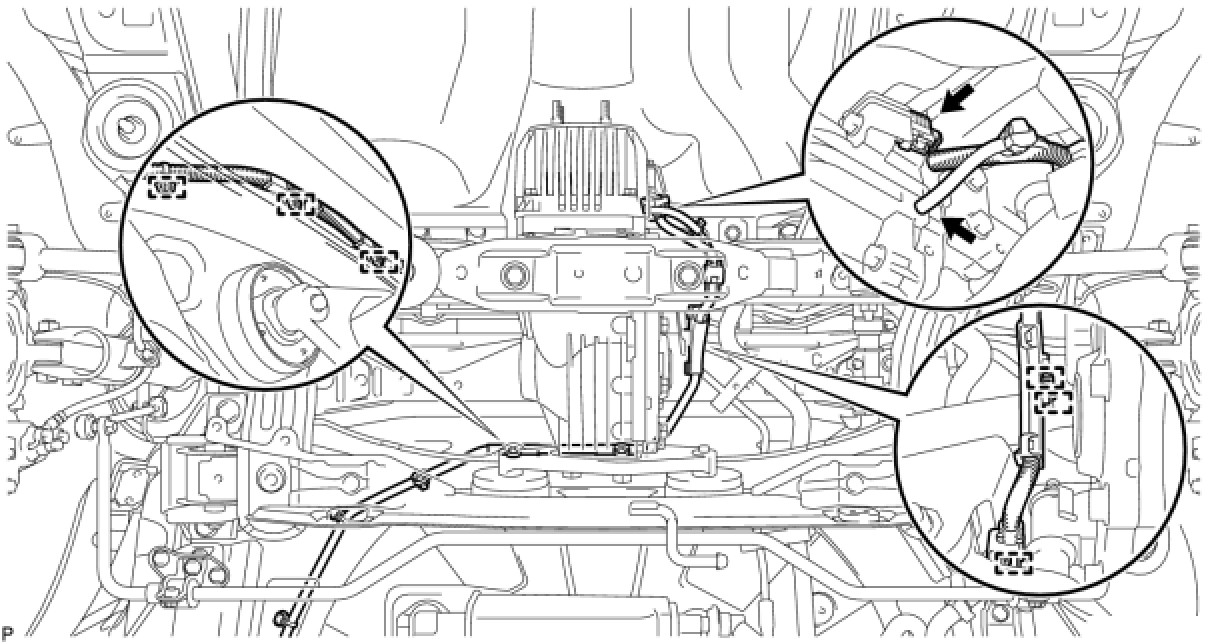 P