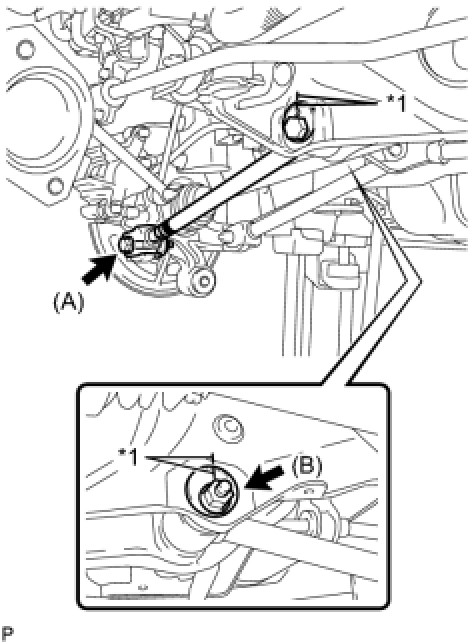 *1

(A)

*1

(B)

P