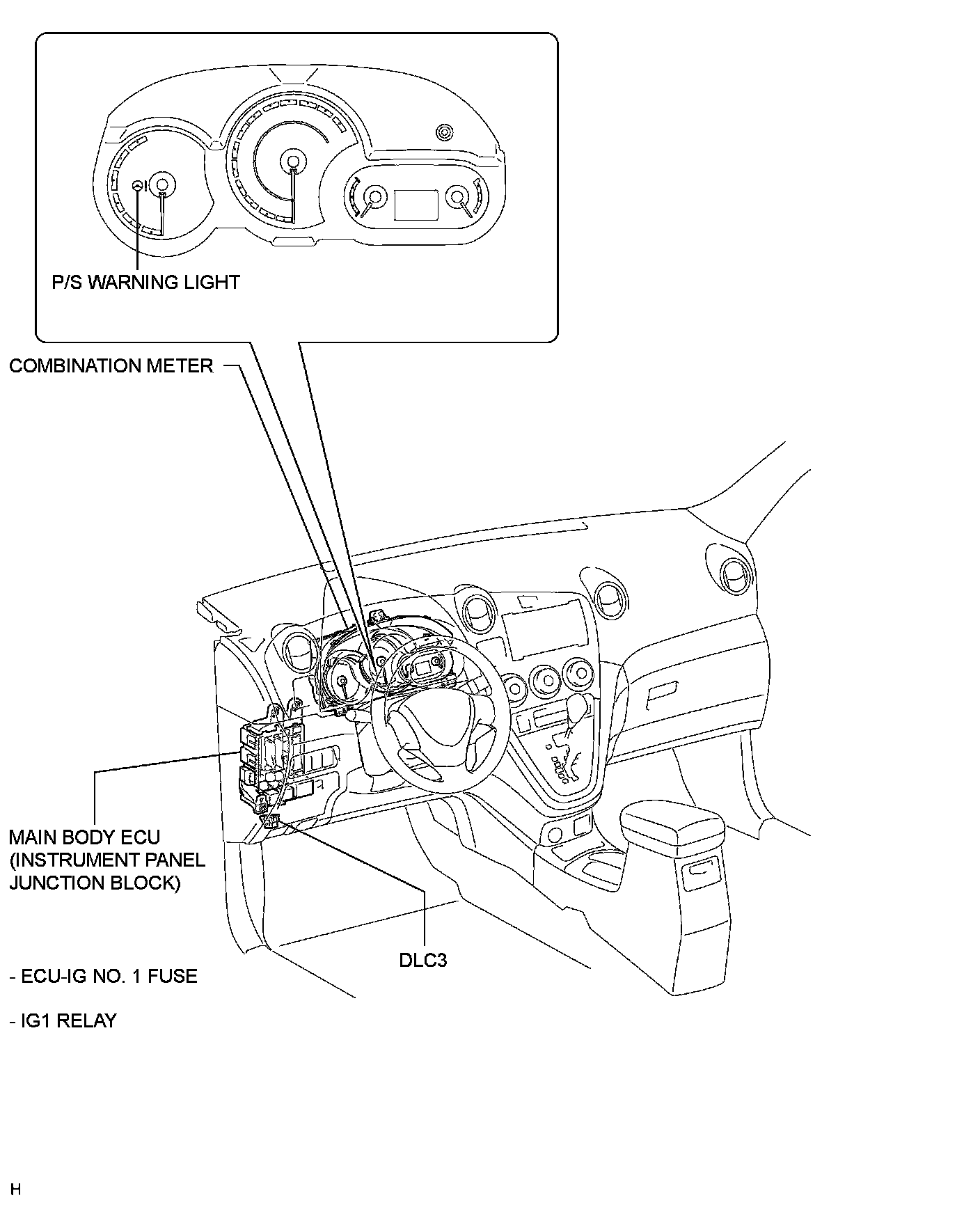 P/S WARNING LIGHT

COMBINATION METER

MAIN BODY ECU (INSTRUMENT PANEL JUNCTION BLOCK)

DLC3

- ECU-IG NO. 1 FUSE

- IG1 RELAY

H