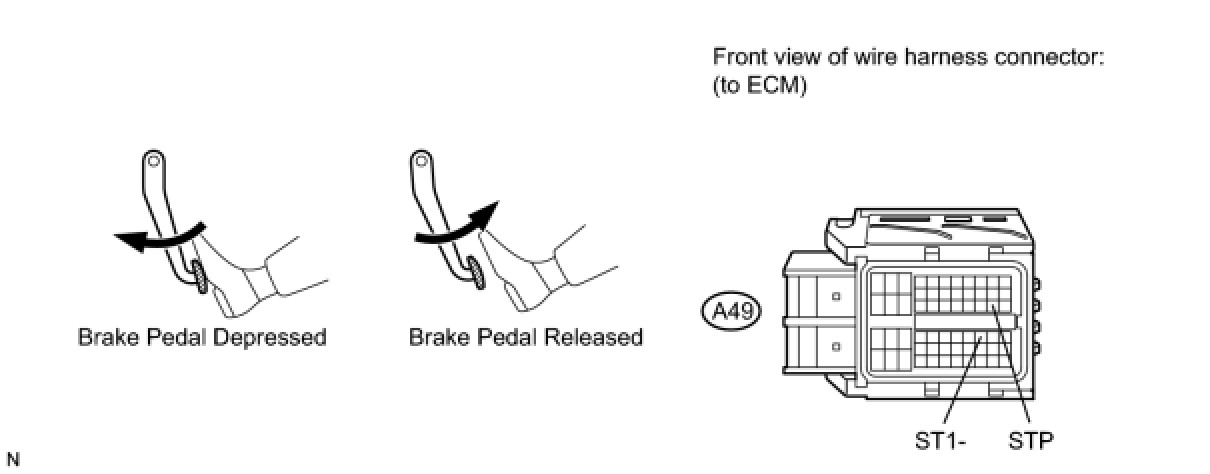 Front view of wire harness connector:
(to ECM)

Brake Pedal Depressed

Brake Pedal Released

A49

ST1-

STP

N