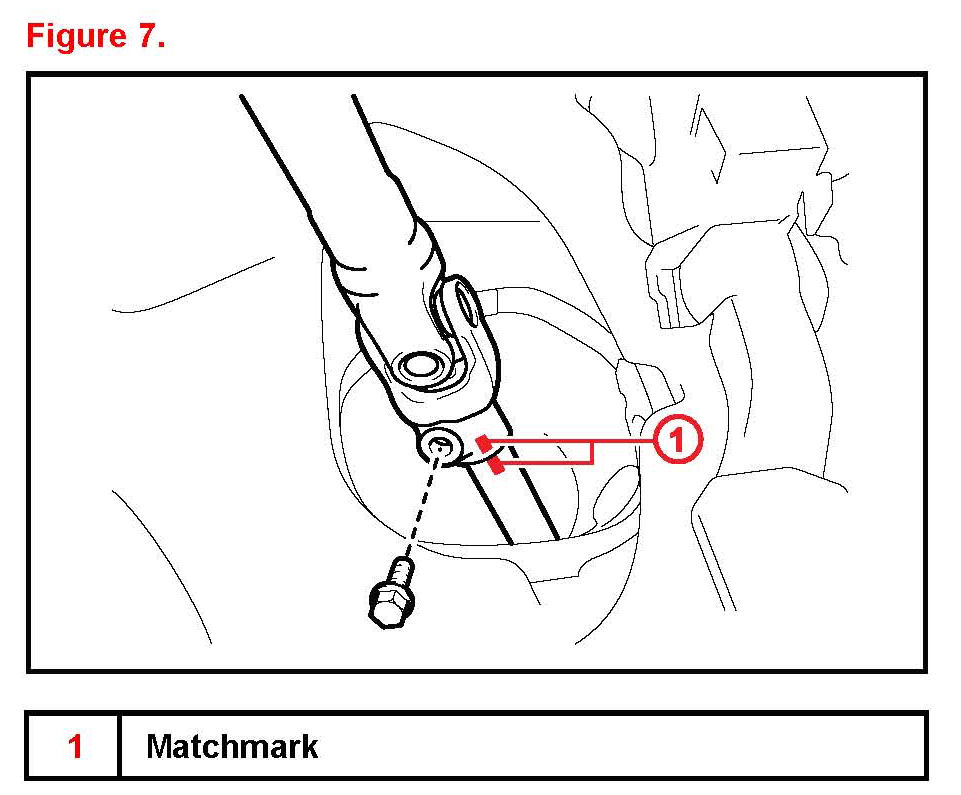 Figure 7.

1

| 1 | Matchmark |
|---|---|