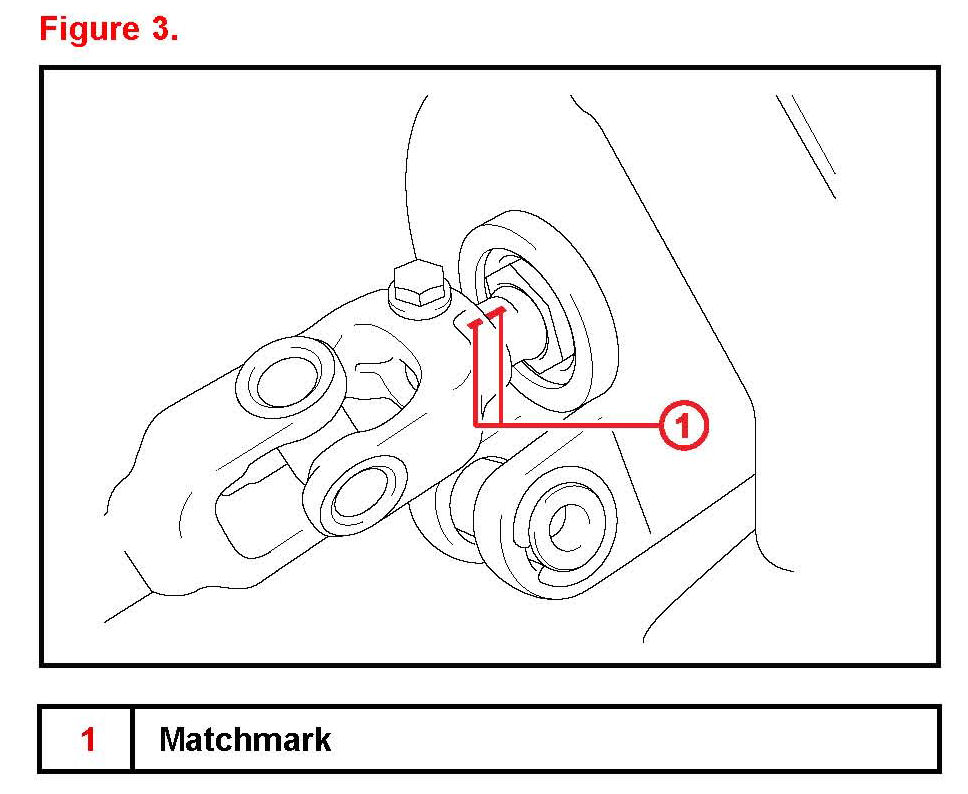 Figure 3.

1

| 1 | Matchmark |
|---|---|