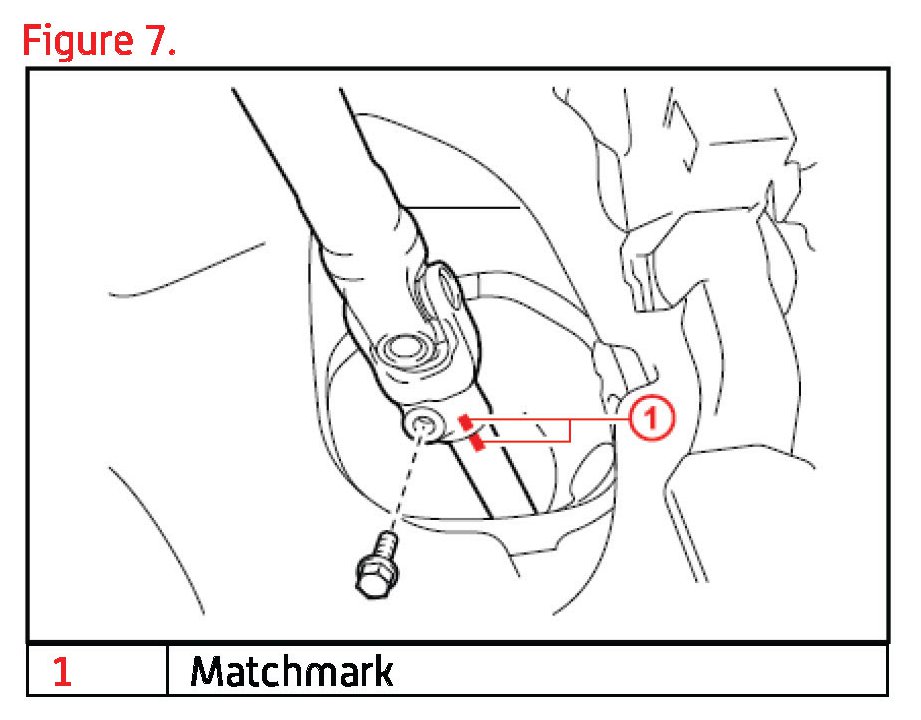 Figure 7.

1

| 1 | Matchmark |
|---|---|