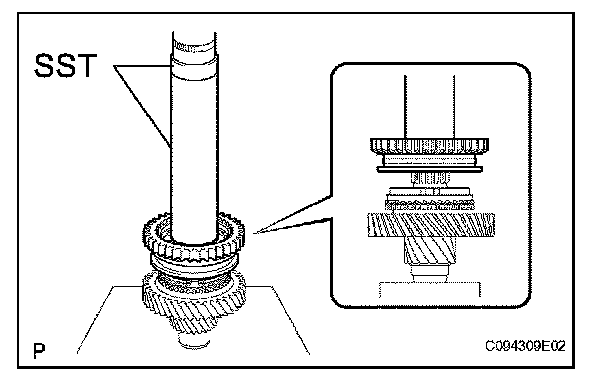 SST

P

C094309E02