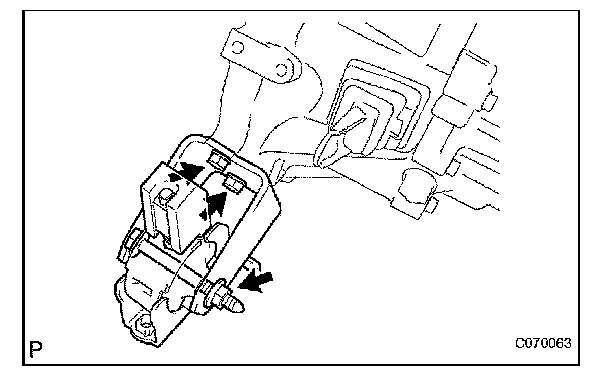 P

C070063