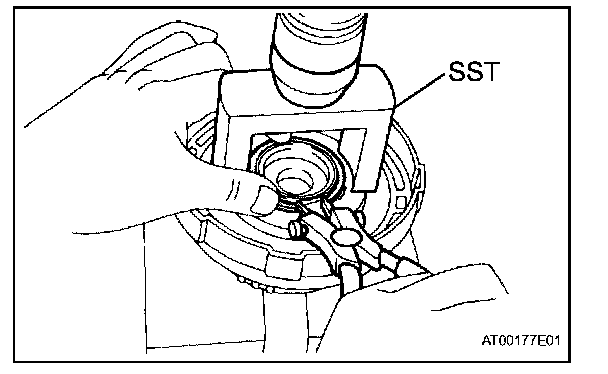 SST

AT00177E01