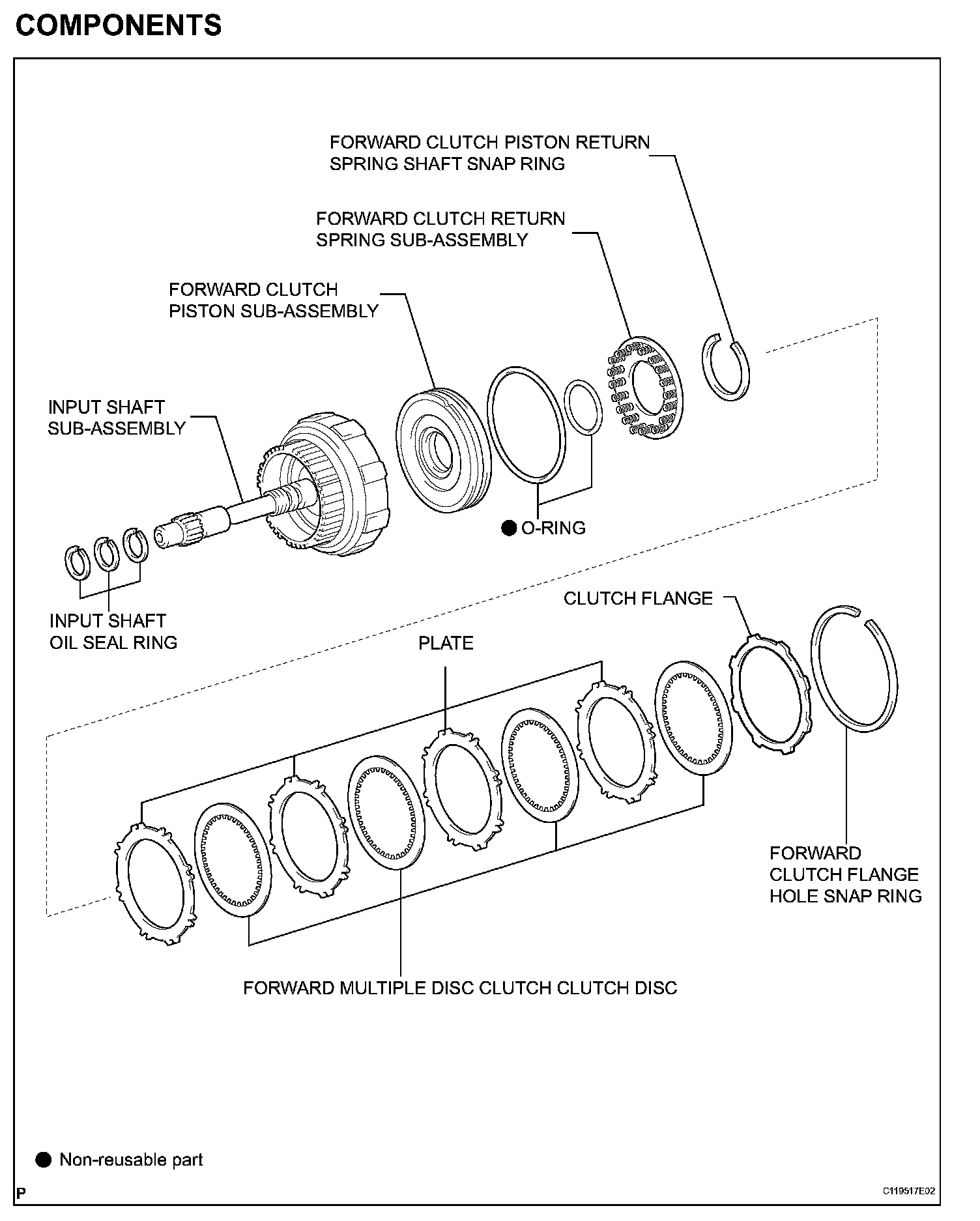 COMPONENTS

FORWARD CLUTCH PISTON RETURN SPRING SHAFT SNAP RING

FORWARD CLUTCH RETURN SPRING SUB-ASSEMBLY

FORWARD CLUTCH PISTON SUB-ASSEMBLY

INPUT SHAFT SUB-ASSEMBLY

● O-RING

INPUT SHAFT OIL SEAL RING

CLUTCH FLANGE

PLATE

FORWARD CLUTCH FLANGE HOLE SNAP RING

FORWARD MULTIPLE DISC CLUTCH CLUTCH DISC

● Non-reusable part

P

C119517E02