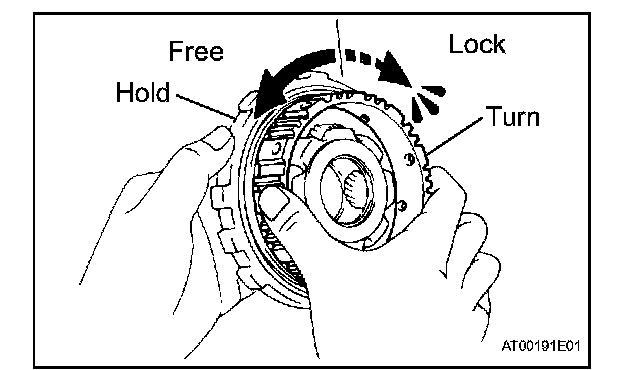 Free

Lock

Hold

Turn

AT00191E01