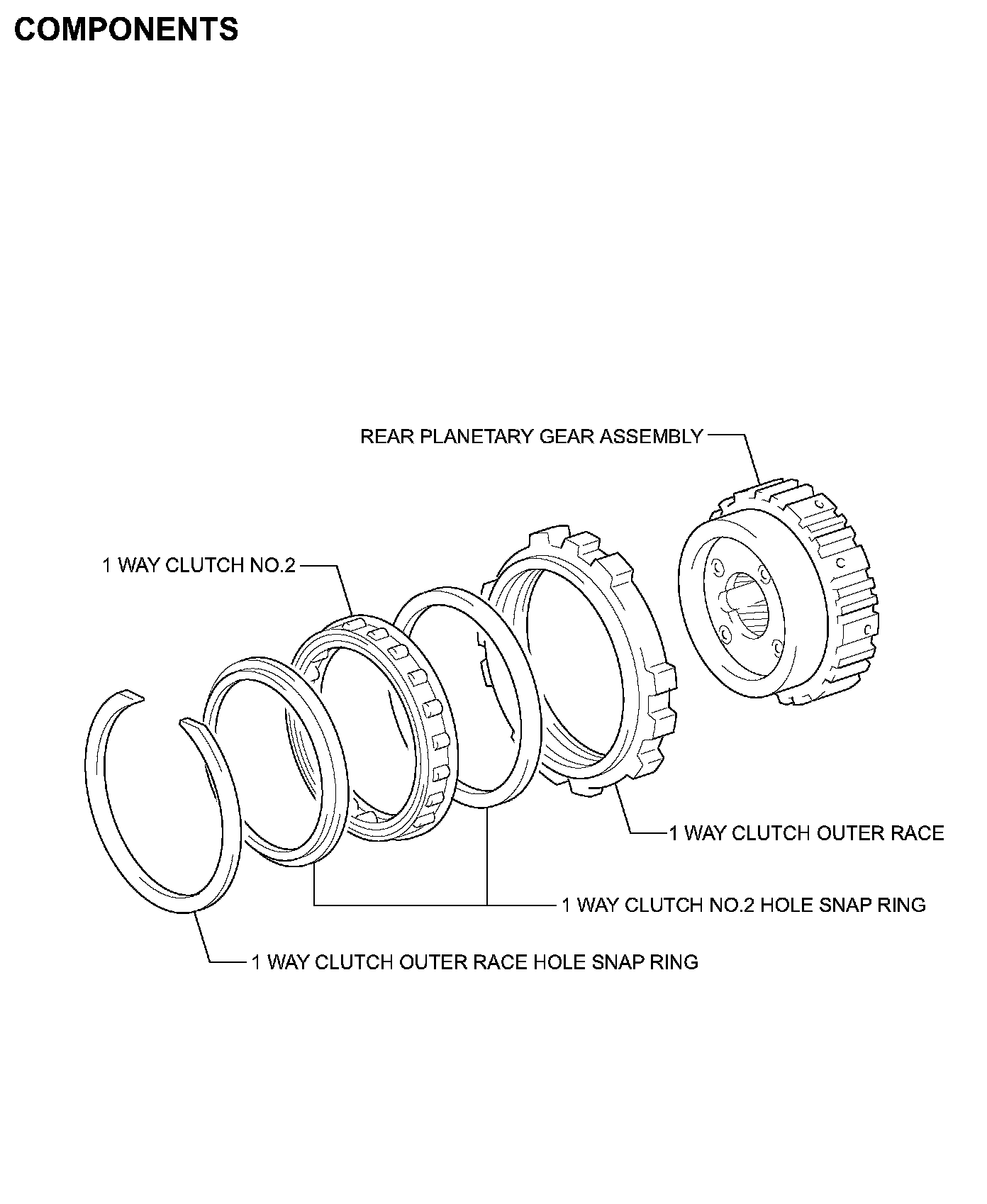 COMPONENTS

REAR PLANETARY GEAR ASSEMBLY

1 WAY CLUTCH NO.2

1 WAY CLUTCH OUTER RACE

1 WAY CLUTCH NO.2 HOLE SNAP RING

1 WAY CLUTCH OUTER RACE HOLE SNAP RING