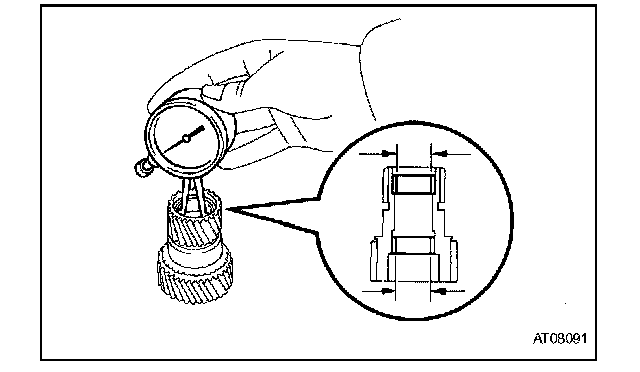 AT08091