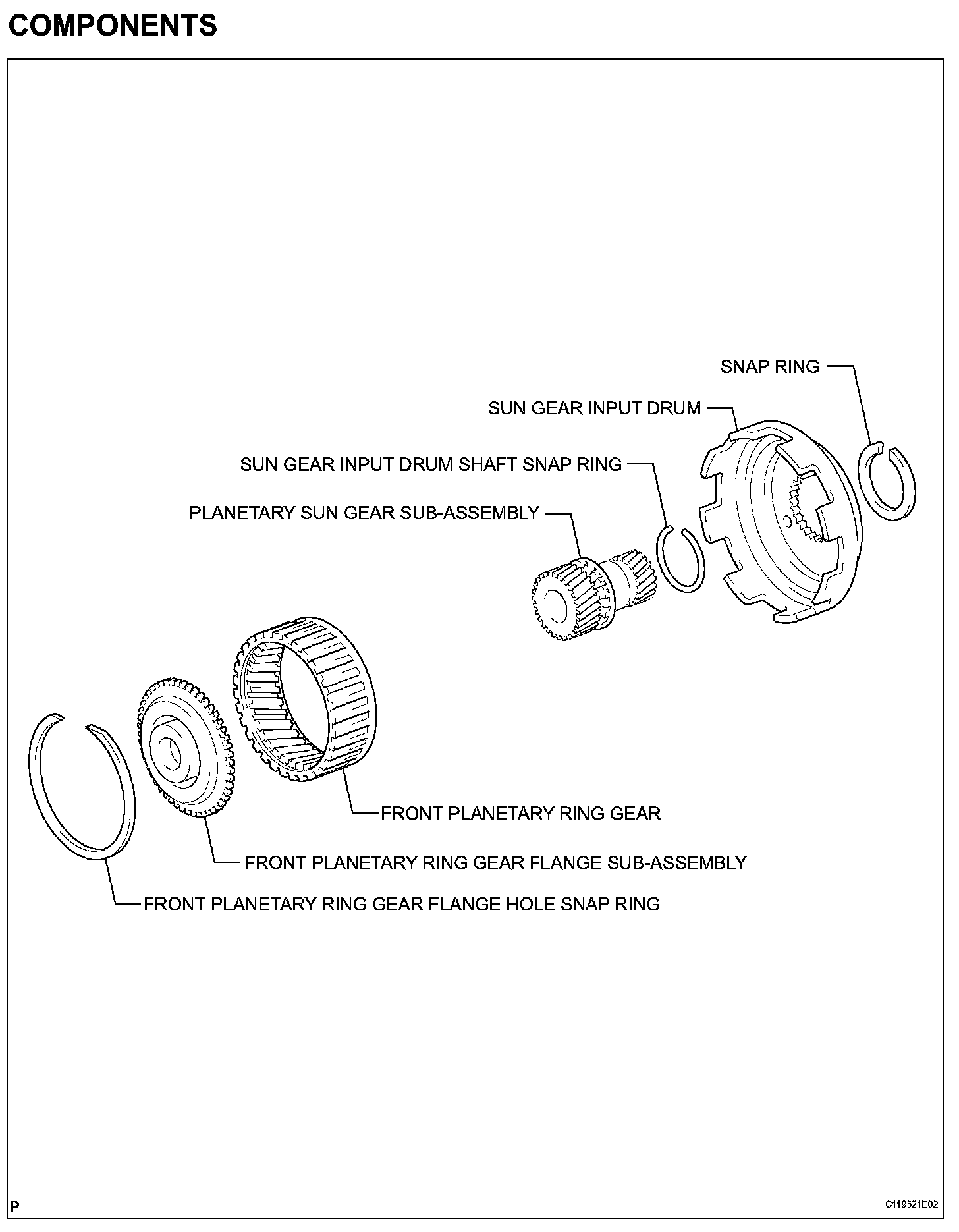 COMPONENTS

SNAP RING

SUN GEAR INPUT DRUM

SUN GEAR INPUT DRUM SHAFT SNAP RING

PLANETARY SUN GEAR SUB-ASSEMBLY

FRONT PLANETARY RING GEAR

FRONT PLANETARY RING GEAR FLANGE SUB-ASSEMBLY

FRONT PLANETARY RING GEAR FLANGE HOLE SNAP RING

P

C119521E02