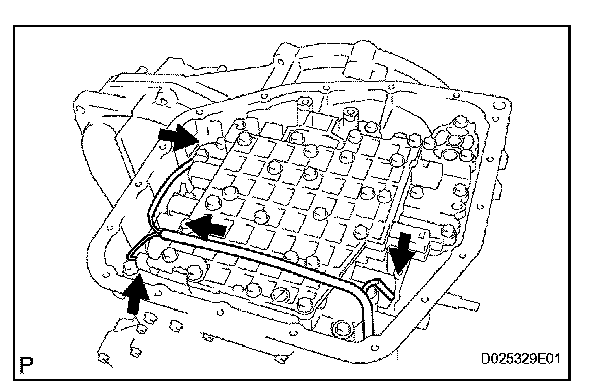 P

D025329E01