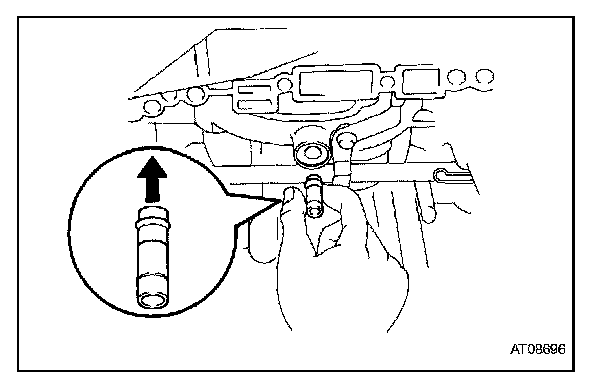 AT08696