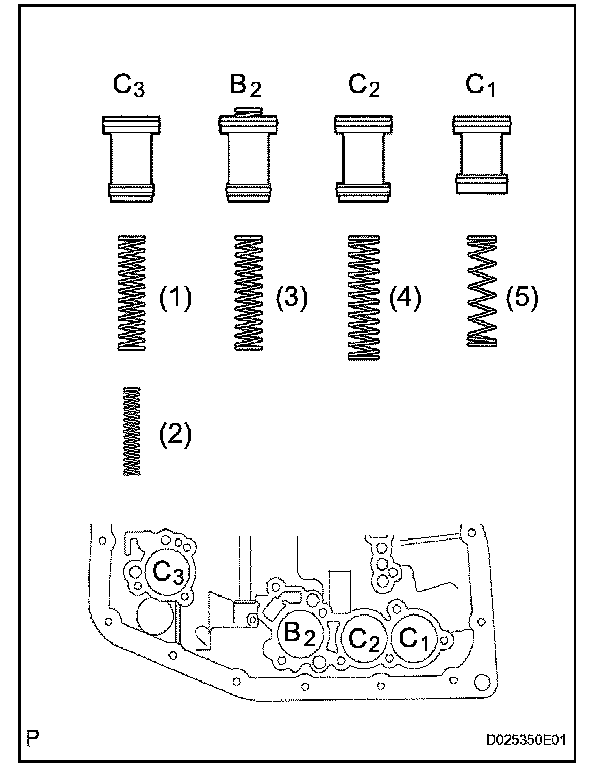 $C_3$ $B_2$ $C_2$ $C_1$

(1) (3) (4) (5)

(2)

$C_3$

$B_2$ $C_2$ $C_1$

P

D025350E01