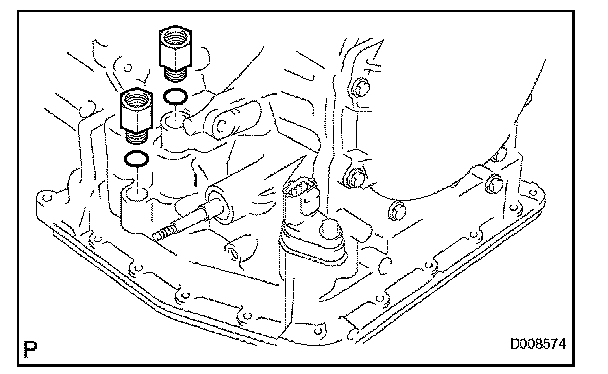 P

D008574