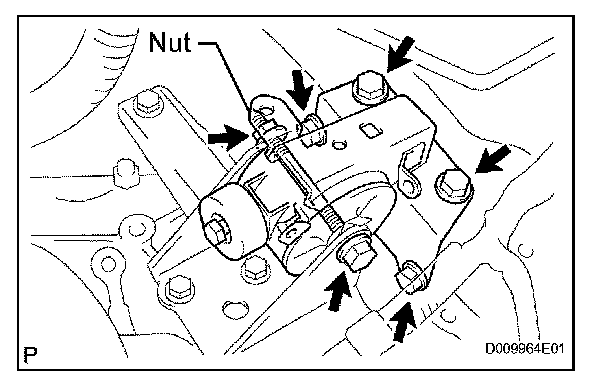 Nut

P

D009964E01