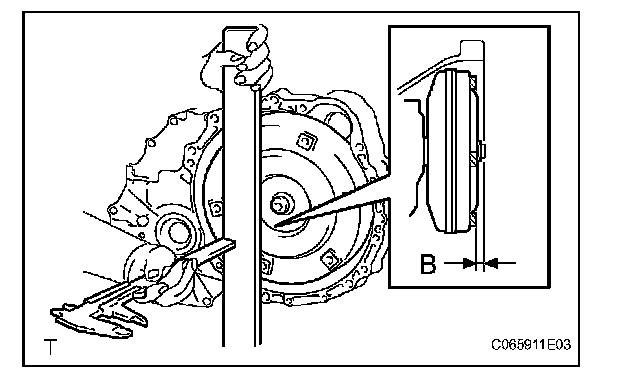 B

T

C065911E03