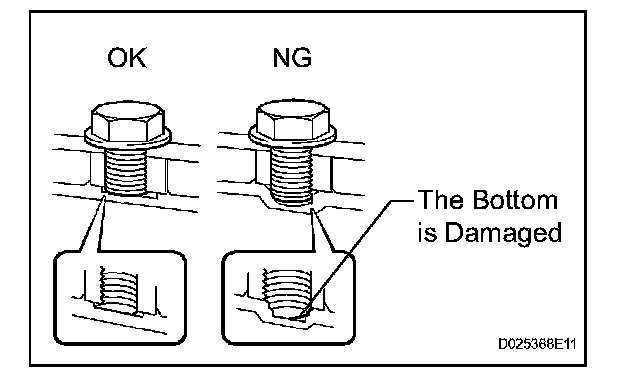 OK

NG

The Bottom is Damaged

D025368E11