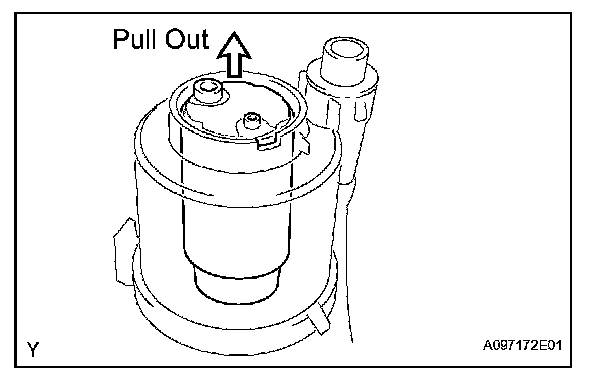 Pull Out

Y

A097172E01