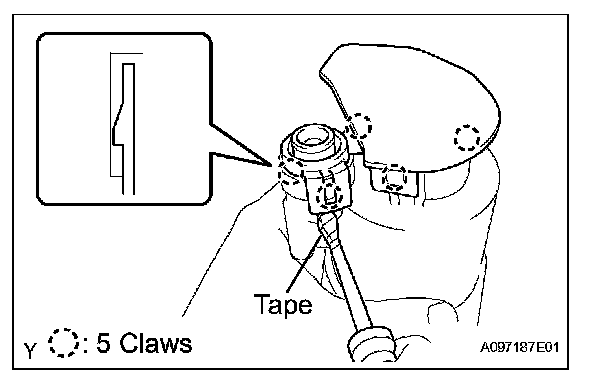 Tape

Y : 5 Claws

A097187E01