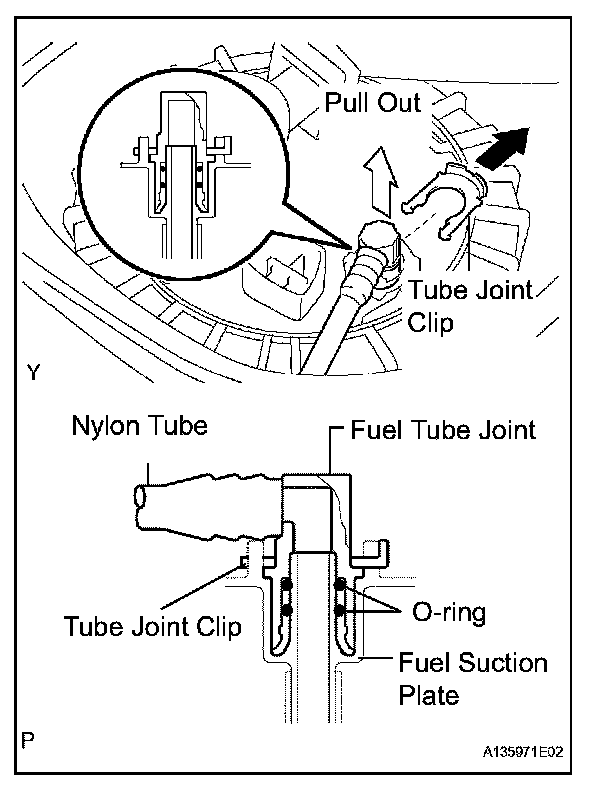 Pull Out

Tube Joint Clip

Y

Nylon Tube

Fuel Tube Joint

Tube Joint Clip

O-ring

Fuel Suction Plate

P

A135971E02