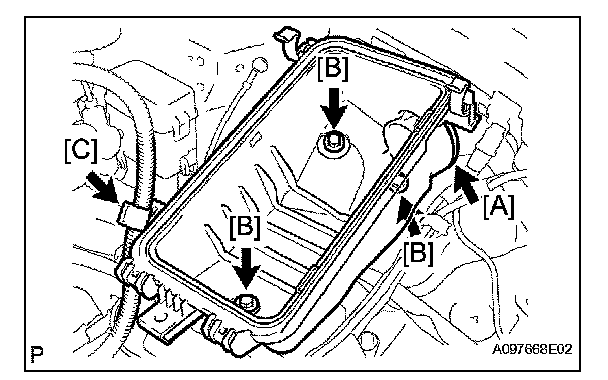 [B]

[C]

[A]

[B]

[B]

P

A097668E02