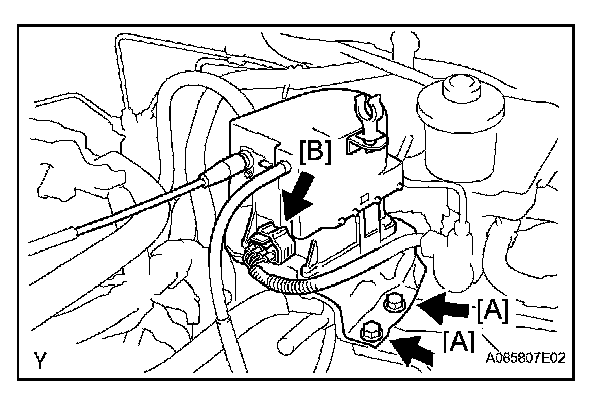 [B]

[A]

[A]

Y

A065807E02