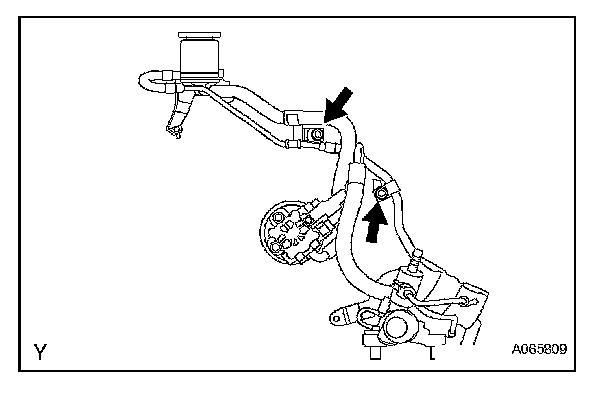 Y

A065809