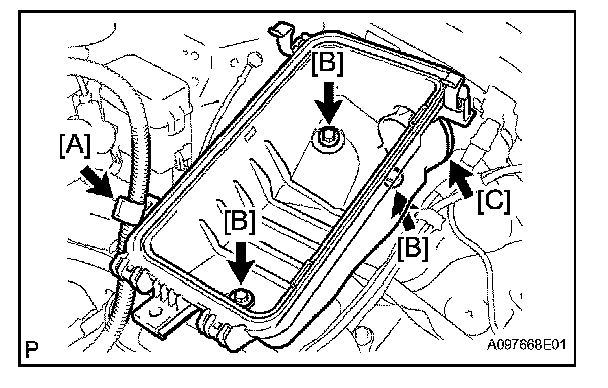 [B]
[A]
[C]
[B]
[B]
P
A097668E01