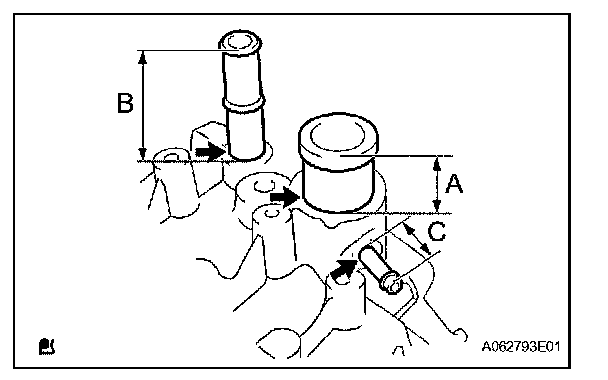 B
A
C
A062793E01