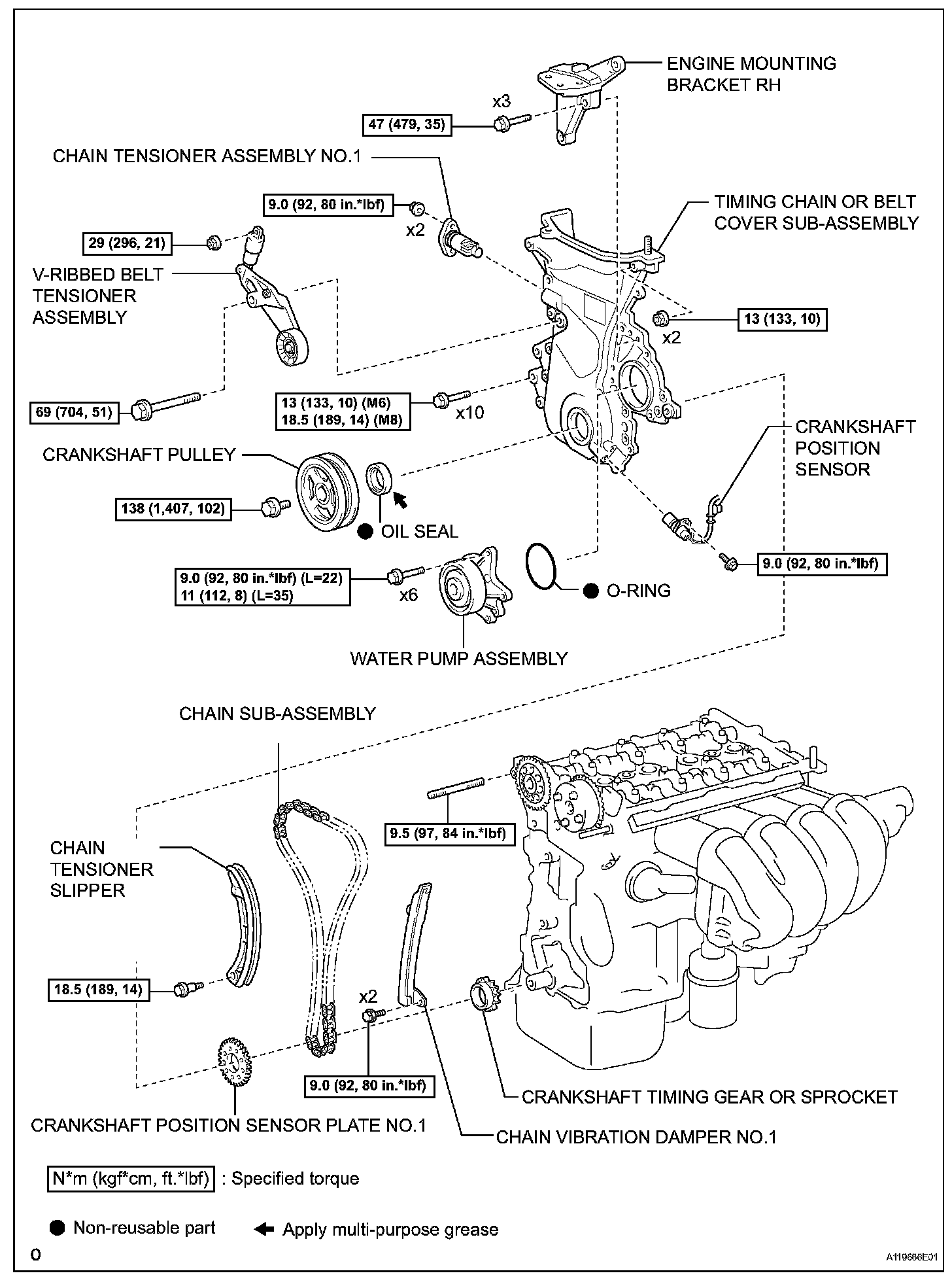 ENGINE MOUNTING BRACKET RH

x3

47 (479, 35)

CHAIN TENSIONER ASSEMBLY NO.1

9.0 (92, 80 in.*lbf)

x2

TIMING CHAIN OR BELT COVER SUB-ASSEMBLY

29 (296, 21)

V-RIBBED BELT TENSIONER ASSEMBLY

13 (133, 10)

x2

69 (704, 51)

13 (133, 10) (M6)
18.5 (189, 14) (M8)

x10

CRANKSHAFT POSITION SENSOR

CRANKSHAFT PULLEY

138 (1,407, 102)

OIL SEAL

9.0 (92, 80 in.*lbf)

9.0 (92, 80 in.*lbf) (L=22)
11 (112, 8) (L=35)

x6

O-RING

WATER PUMP ASSEMBLY

CHAIN SUB-ASSEMBLY

9.5 (97, 84 in.*lbf)

CHAIN TENSIONER SLIPPER

18.5 (189, 14)

x2

9.0 (92, 80 in.*lbf)

CRANKSHAFT TIMING GEAR OR SPROCKET

CRANKSHAFT POSITION SENSOR PLATE NO.1

CHAIN VIBRATION DAMPER NO.1

N*m (kgf*cm, ft.*lbf) : Specified torque

Non-reusable part

Apply multi-purpose grease

0

A119686E01