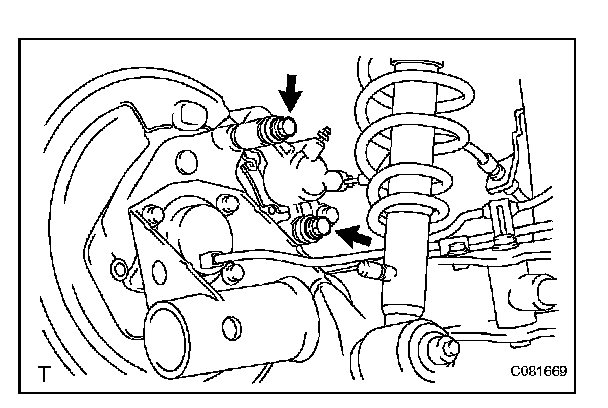 T

C081669