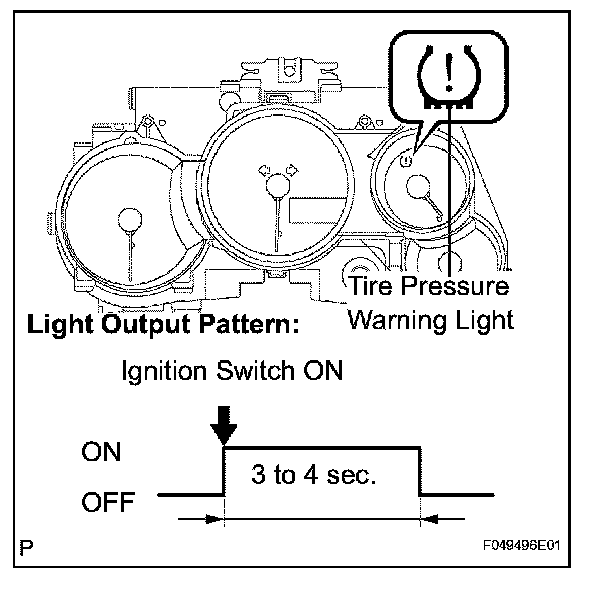 Tire Pressure Warning Light

Light Output Pattern:

Ignition Switch ON

ON

OFF

3 to 4 sec.

P

F049496E01