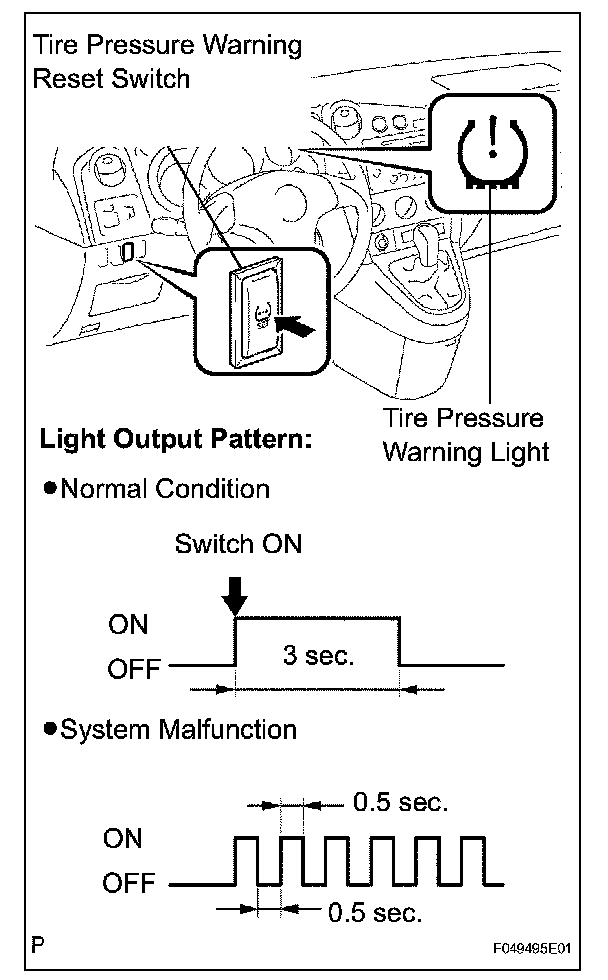 Tire Pressure Warning Reset Switch

Tire Pressure Warning Light

Light Output Pattern:

●Normal Condition

Switch ON

ON
OFF

3 sec.

●System Malfunction

0.5 sec.

ON
OFF

0.5 sec.

P

F049495E01