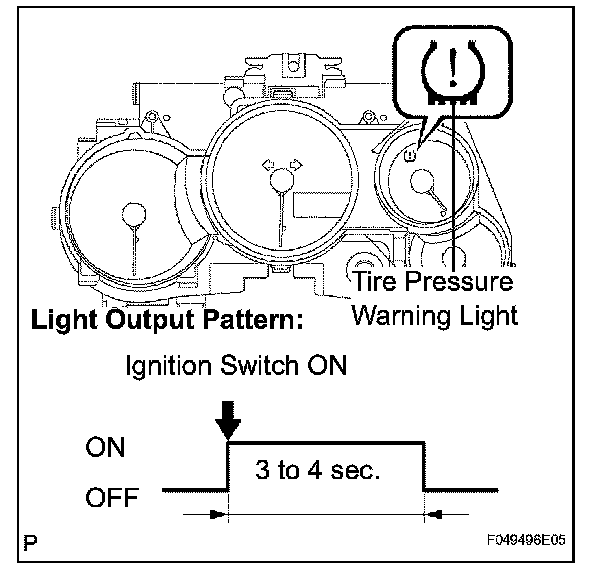 Tire Pressure Warning Light

Light Output Pattern:

Ignition Switch ON

ON

OFF

3 to 4 sec.

P

F049496E05