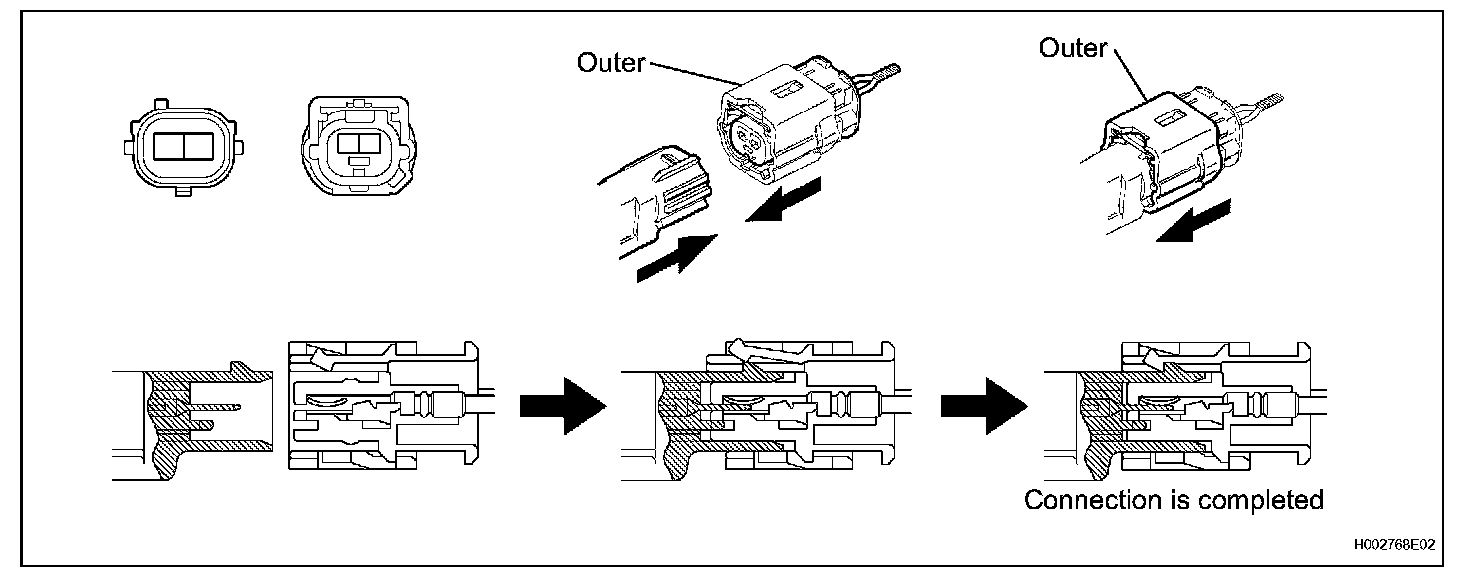 Outer

Outer

Connection is completed

H002768E02